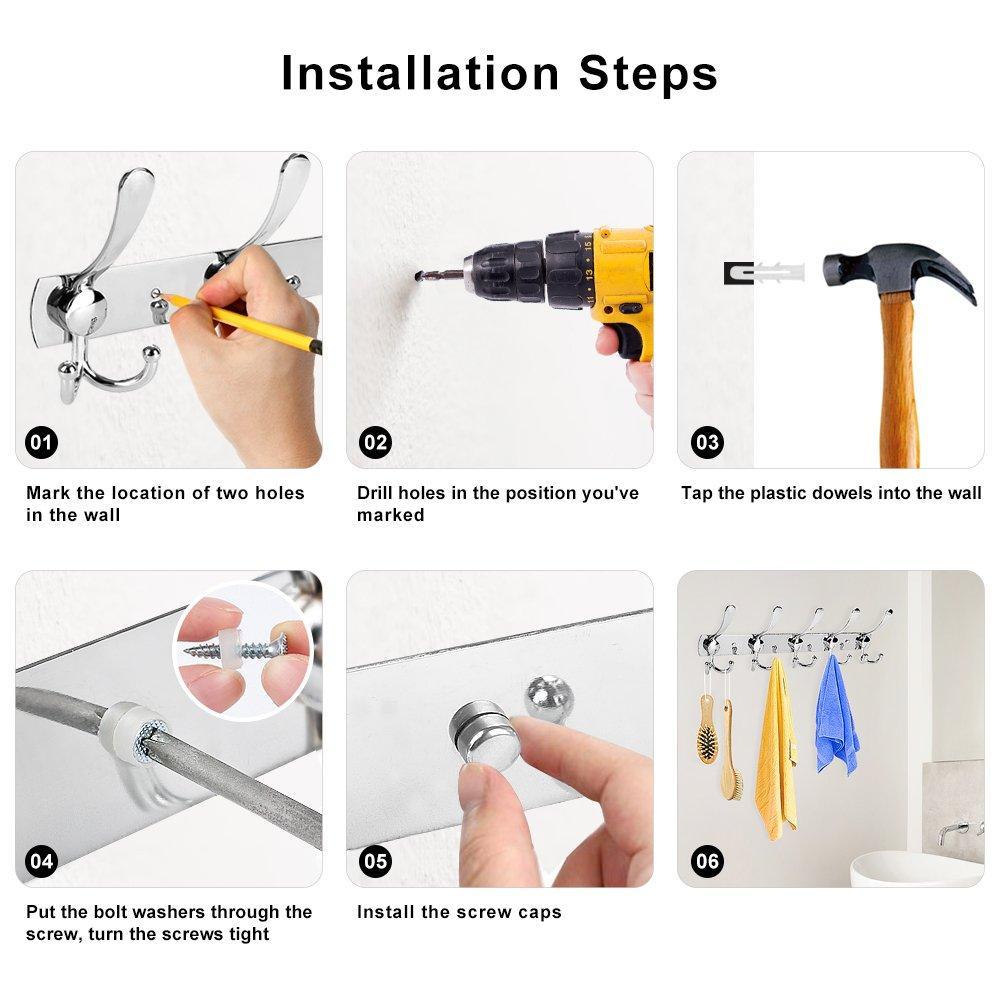 Installation Steps

01

Mark the location of two holes in the wall

02

Drill holes in the position you've marked

03

Tap the plastic dowels into the wall

04

Put the bolt washers through the screw, turn the screws tight

05

Install the screw caps

06