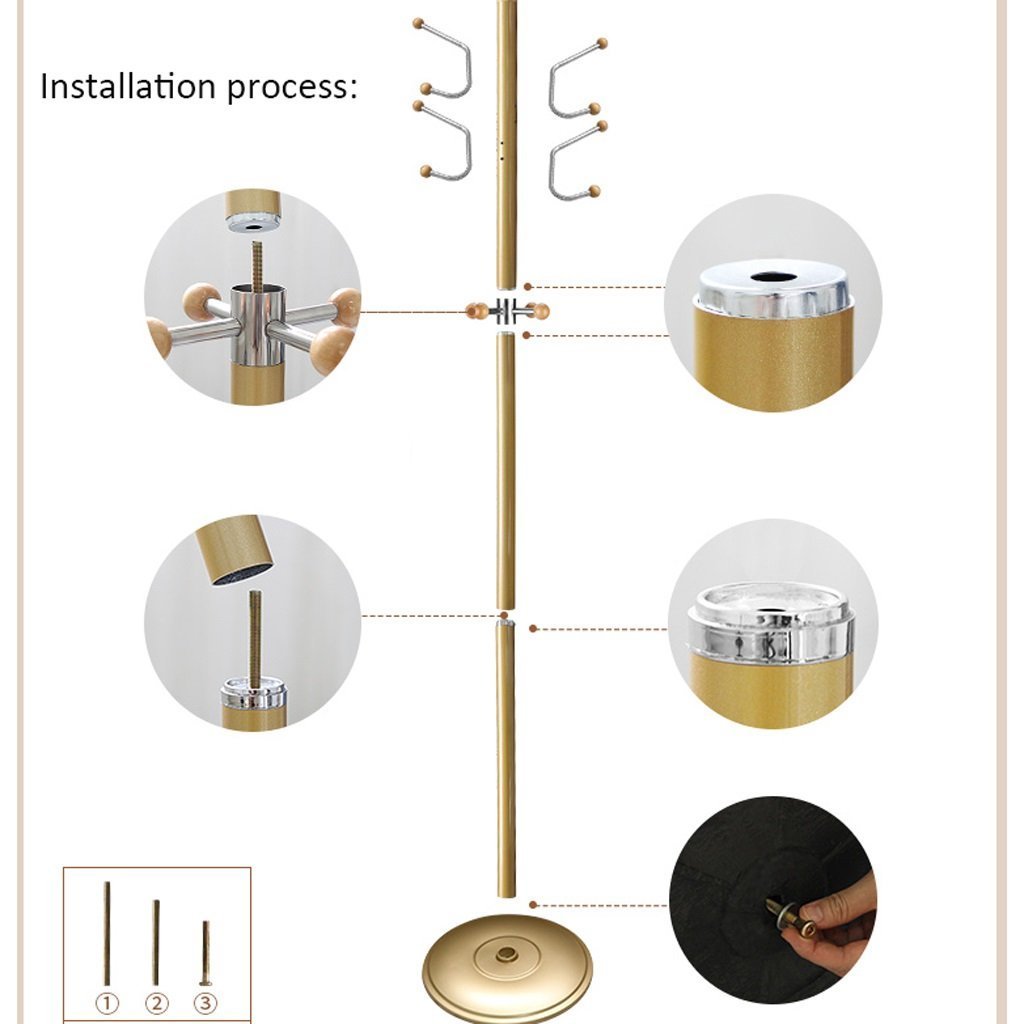 Installation process:

①
②
③