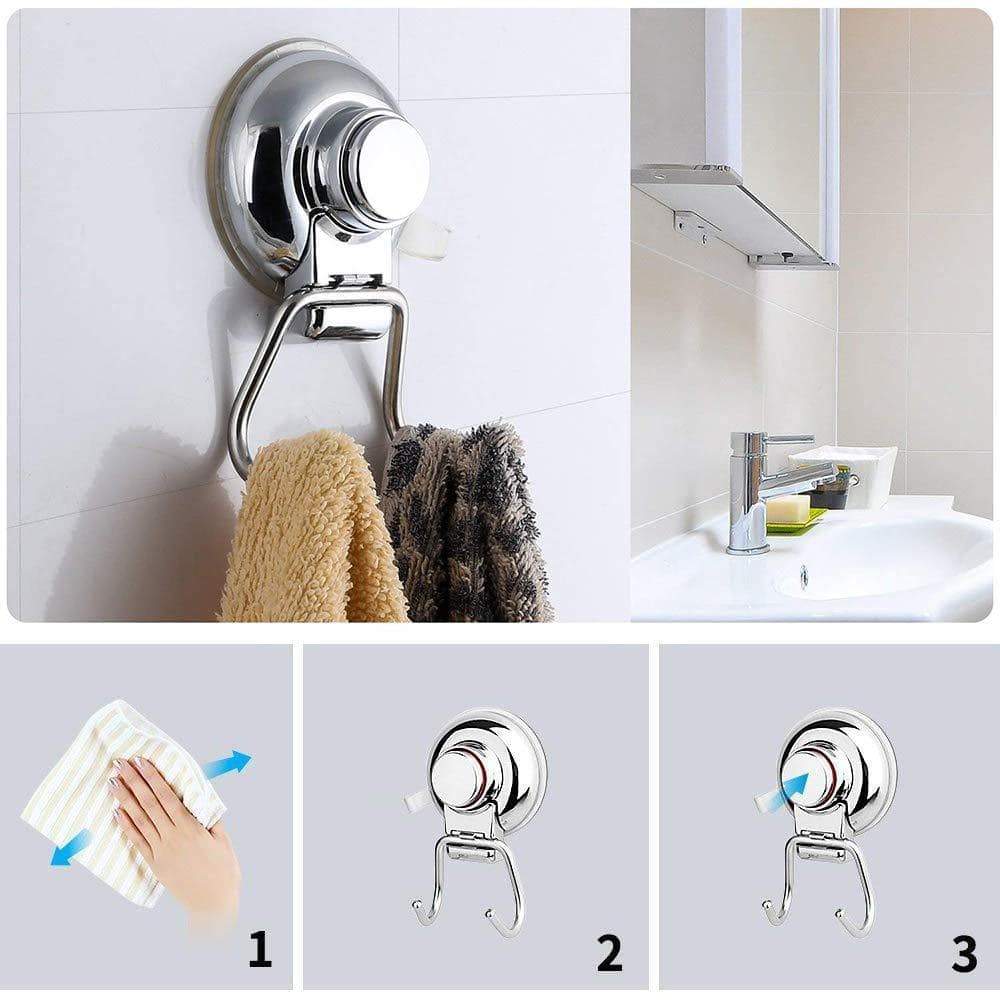 1

2

3