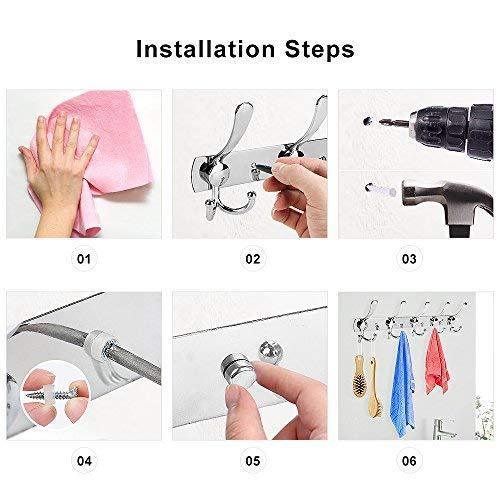 Installation Steps

01

02

03

04

05

06